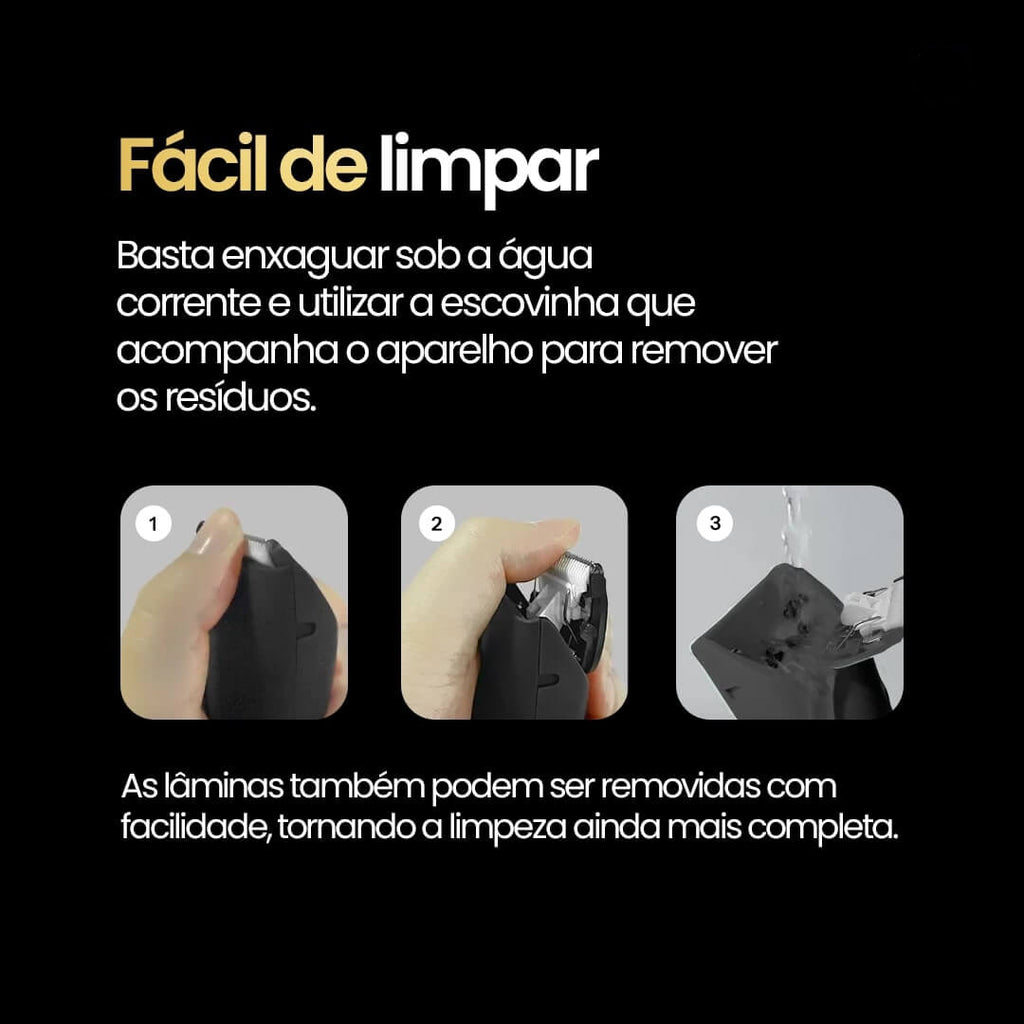 Fácil de limpar

Basta enxaguar sob a água corrente e utilizar a escovinha que acompanha o aparelho para remover os resíduos.

1

2

3

As lâminas também podem ser removidas com facilidade, tornando a limpeza ainda mais completa.